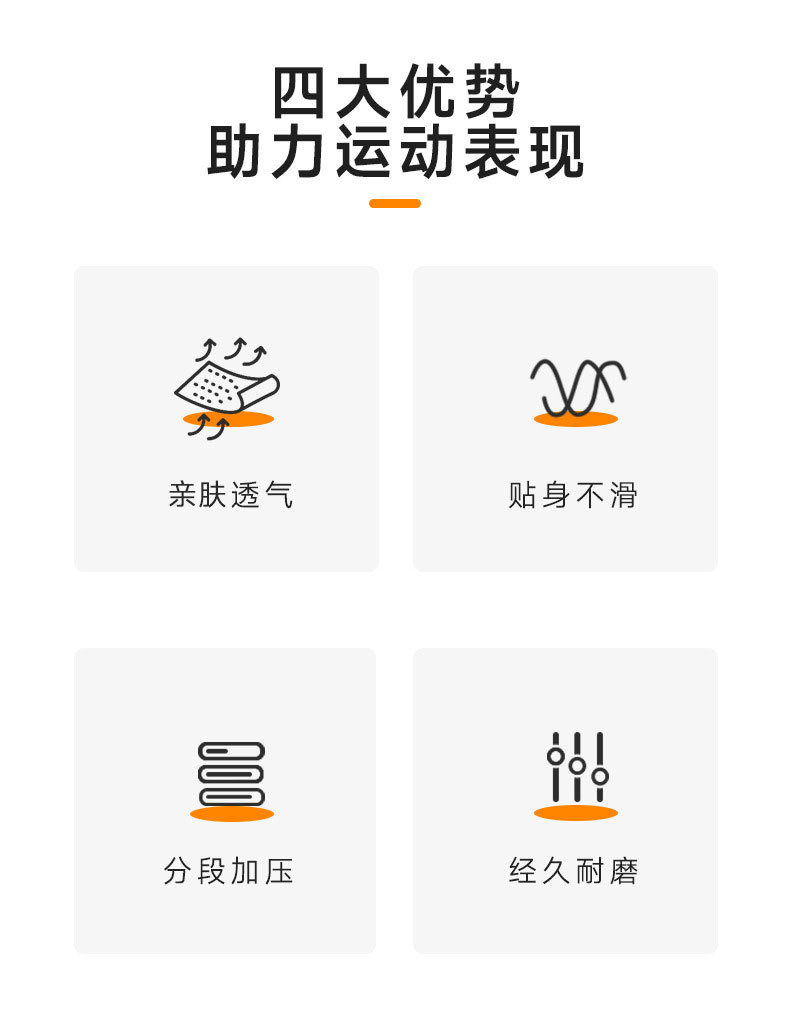 四大优势
助力运动表现

亲肤透气

贴身不滑

分段加压

经久耐磨