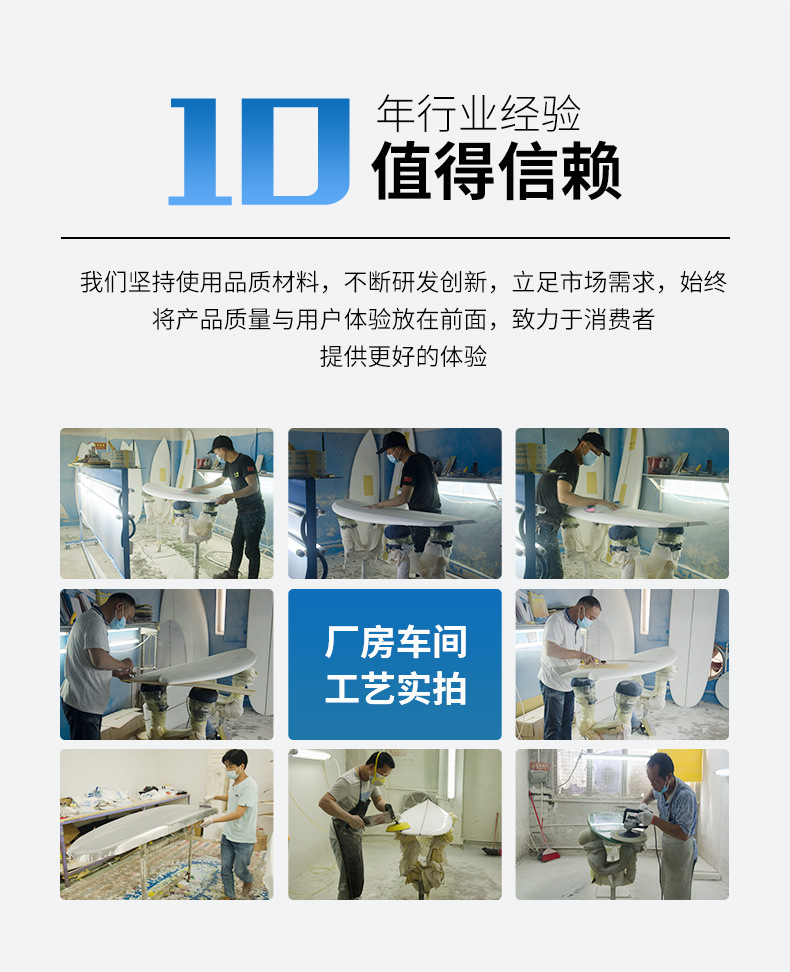 10 年行业经验
值得信赖

我们坚持使用品质材料，不断研发创新，立足市场需求，始终将产品质量与用户体验放在前面，致力于消费者提供更好的体验

厂房车间
工艺实拍