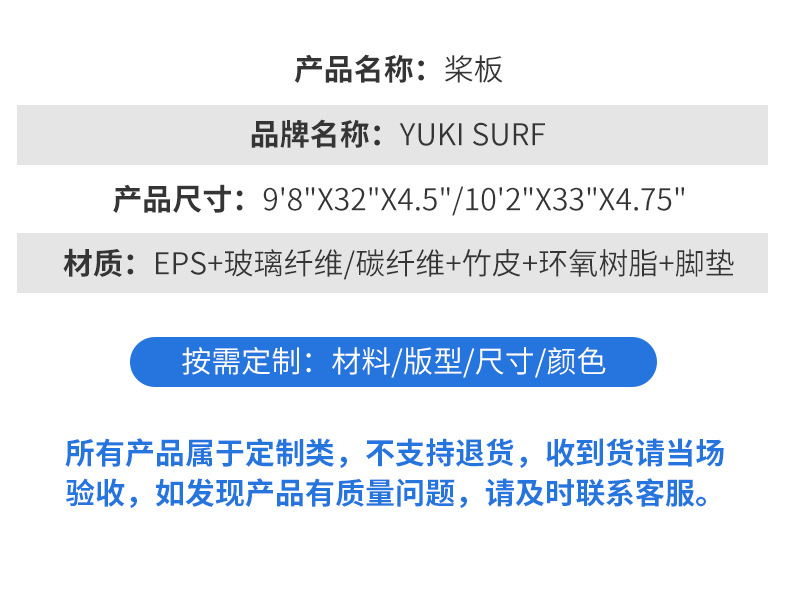 产品名称：桨板

品牌名称：YUKI SURF

产品尺寸：9'8"X32"X4.5"/10'2"X33"X4.75"

材质：EPS+玻璃纤维/碳纤维+竹皮+环氧树脂+脚垫

按需定制：材料/版型/尺寸/颜色

所有产品属于定制类，不支持退货，收到货请当场验收，如发现产品有质量问题，请及时联系客服。